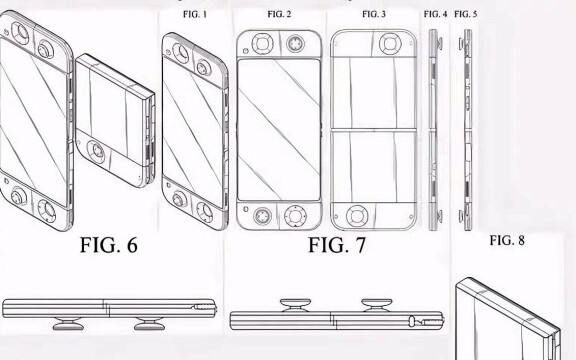 FIG. 1

FIG. 2

FIG. 3

FIG. 4

FIG. 5

FIG. 6

FIG. 7

FIG. 8